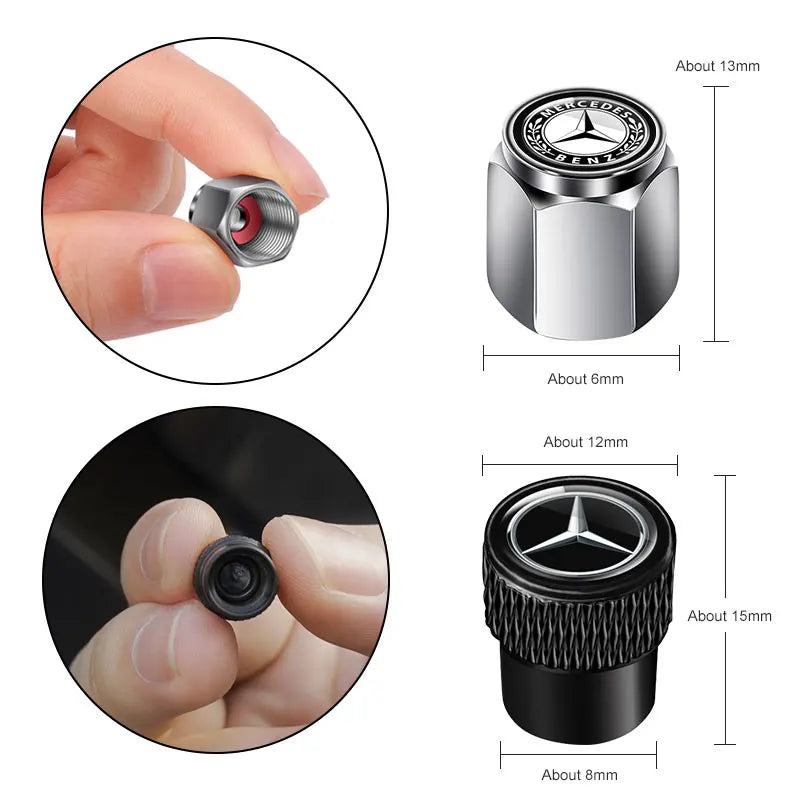 About 13mm

MERCEDES
BENZ

About 6mm

About 12mm

About 15mm

About 8mm